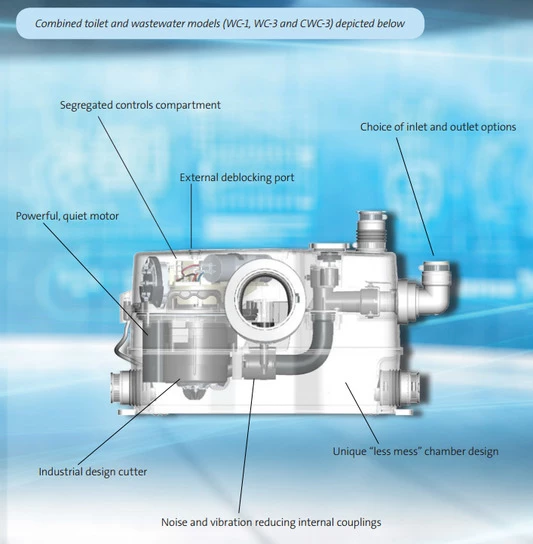 Combined toilet and wastewater models (WC-1, WC-3 and CWC-3) depicted below

Segregated controls compartment

Choice of inlet and outlet options

External deblocking port

Powerful, quiet motor

Unique "less mess" chamber design

Industrial design cutter

Noise and vibration reducing internal couplings